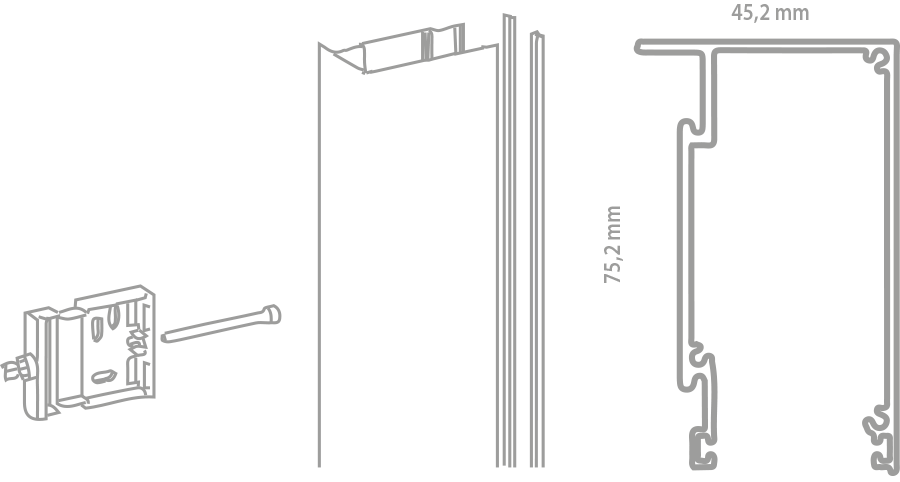 45,2 mm

75,2 mm